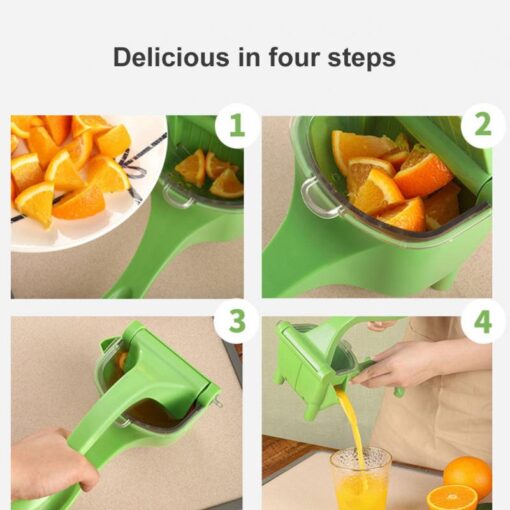 Delicious in four steps

1

2

3

4