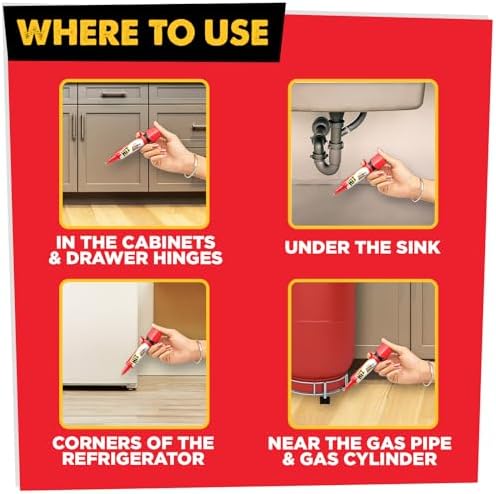 WHERE TO USE

IN THE CABINETS & DRAWER HINGES

UNDER THE SINK

CORNERS OF THE REFRIGERATOR

NEAR THE GAS PIPE & GAS CYLINDER