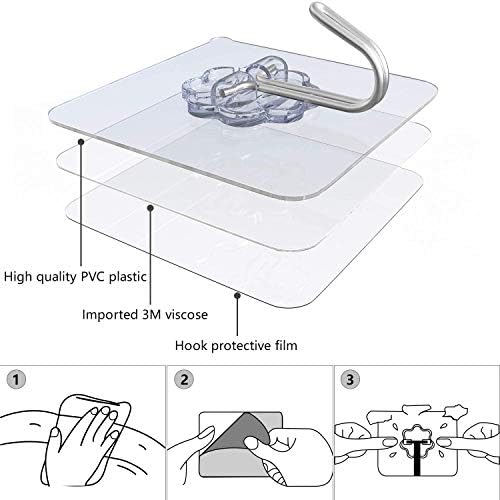 High quality PVC plastic

Imported 3M viscose

Hook protective film

1

2

3