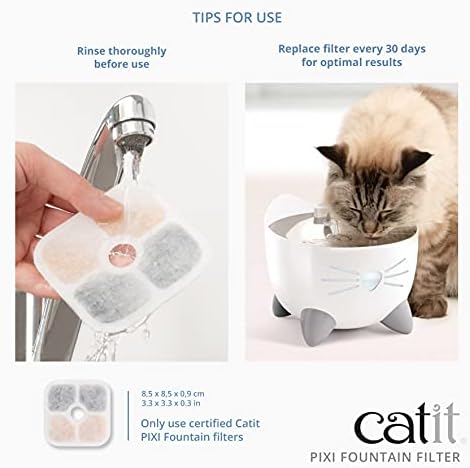 TIPS FOR USE

Rinse thoroughly before use

Replace filter every 30 days for optimal results

8,5 x 8,5 x 0,9 cm
3.3 x 3.3 x 0.3 in

Only use certified Catit PIXI Fountain filters

catit

PIXI FOUNTAIN FILTER