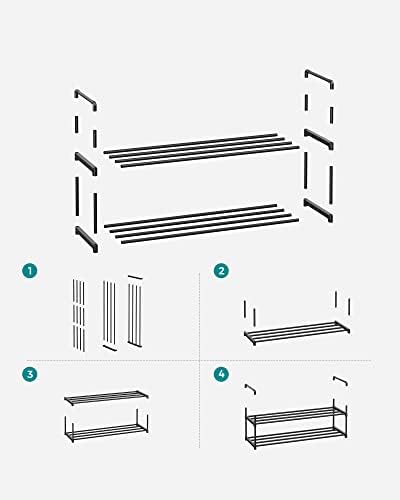 1

2

3

4